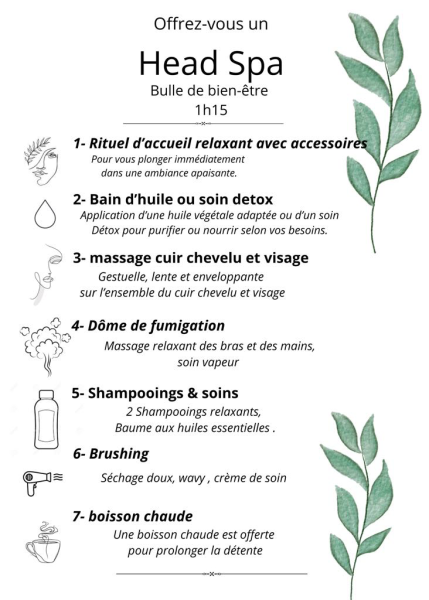 Offrez-vous un

Head Spa

Bulle de bien-être

1h15

1- Rituel d'accueil relaxant avec accessoires

Pour vous plonger immédiatement dans une ambiance apaisante.

2- Bain d'huile ou soin detox

Application d'une huile végétale adaptée ou d'un soin Détox pour purifier ou nourrir selon vos besoins.

3- massage cuir chevelu et visage

Gestuelle, lente et enveloppante sur l'ensemble du cuir chevelu et visage

4- Dôme de fumigation

Massage relaxant des bras et des mains, soin vapeur

5- Shampooings & soins

2 Shampooings relaxants, Baume aux huiles essentielles .

6- Brushing

Séchage doux, wavy , crème de soin

7- boisson chaude

Une boisson chaude est offerte pour prolonger la détente